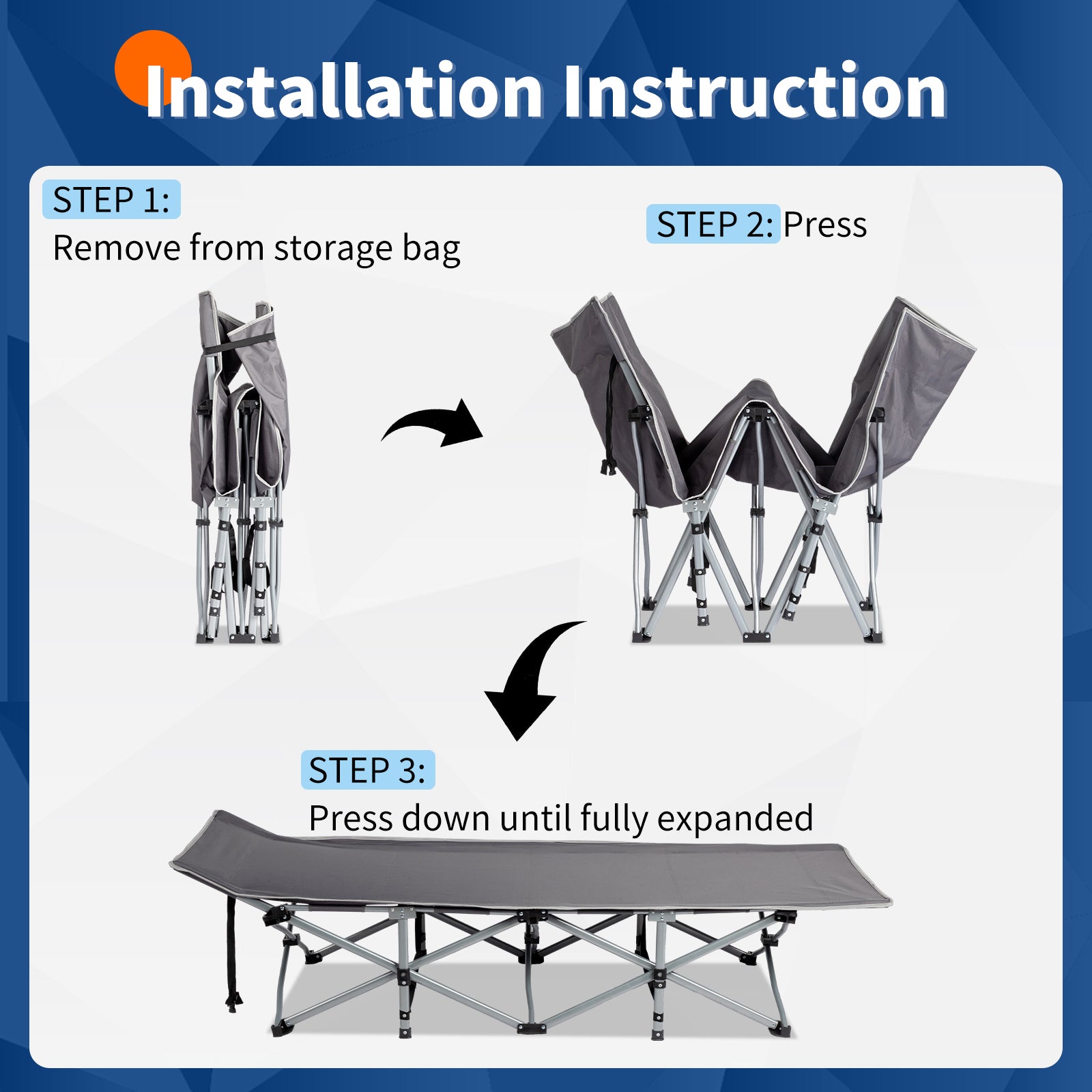 Installation Instruction

STEP 1:
Remove from storage bag

STEP 2: Press

STEP 3:
Press down until fully expanded